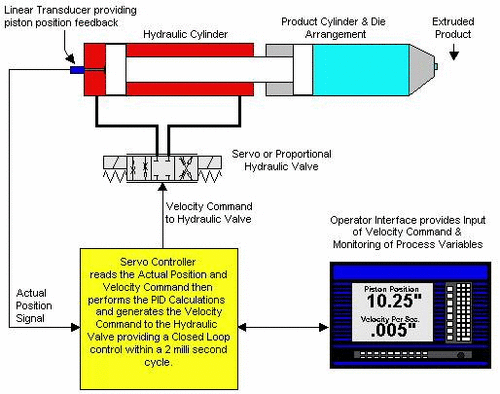 Linear Transducer providing piston position feedback

Hydraulic Cylinder

Product Cylinder & Die Arrangement

Extruded Product

Servo or Proportional Hydraulic Valve

Velocity Command to Hydraulic Valve

Operator Interface provides Input of Velocity Command & Monitoring of Process Variables

Actual Position Signal

Servo Controller reads the Actual Position and Velocity Command then performs the PID Calculations and generates the Velocity Command to the Hydraulic Valve providing a Closed Loop control within a 2 milli second cycle.

Piston Position
10.25"
Velocity Per Sec.
.005"